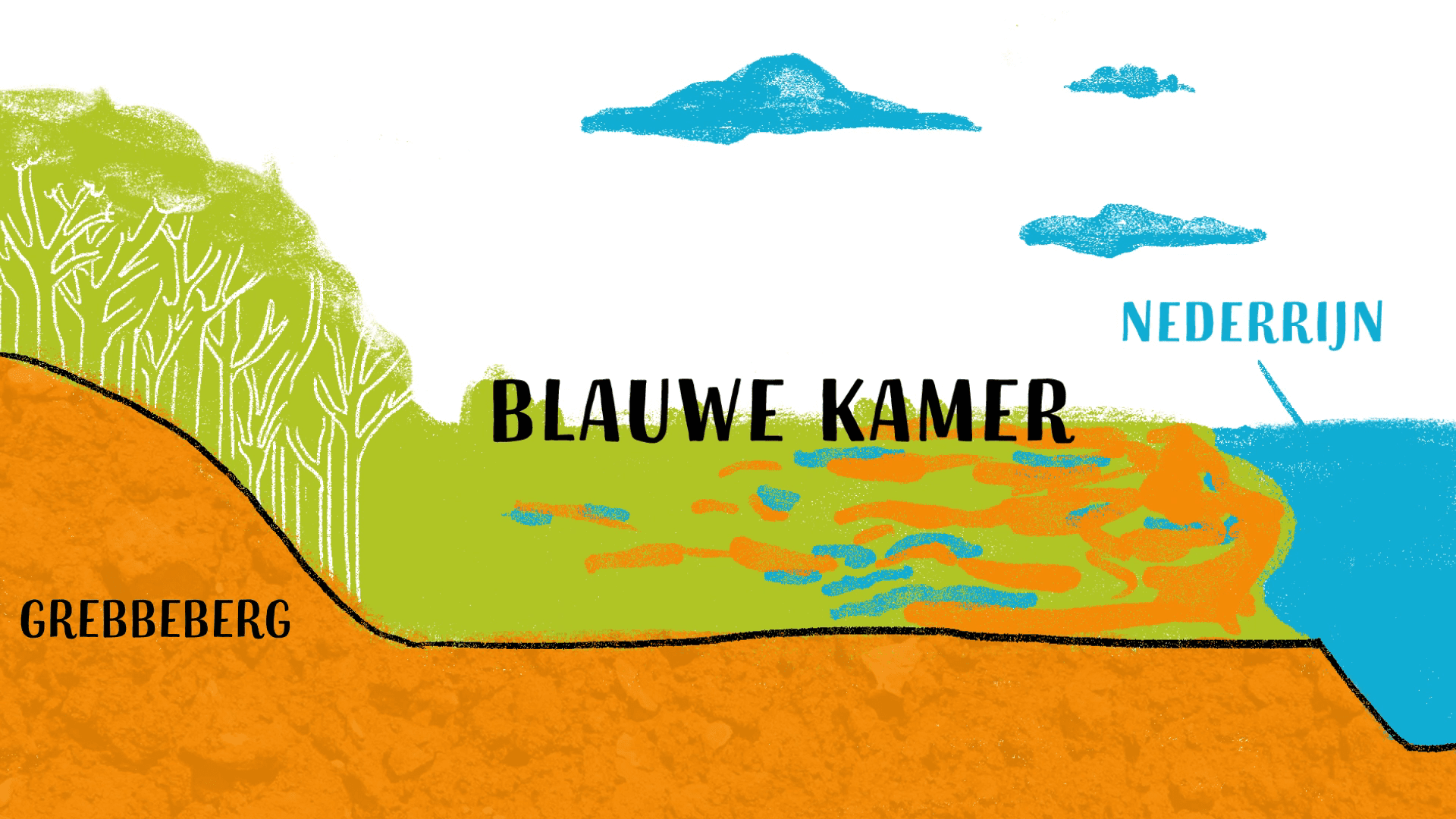 NEDERRIJN

BLAUWE KAMER

GREBBEBERG